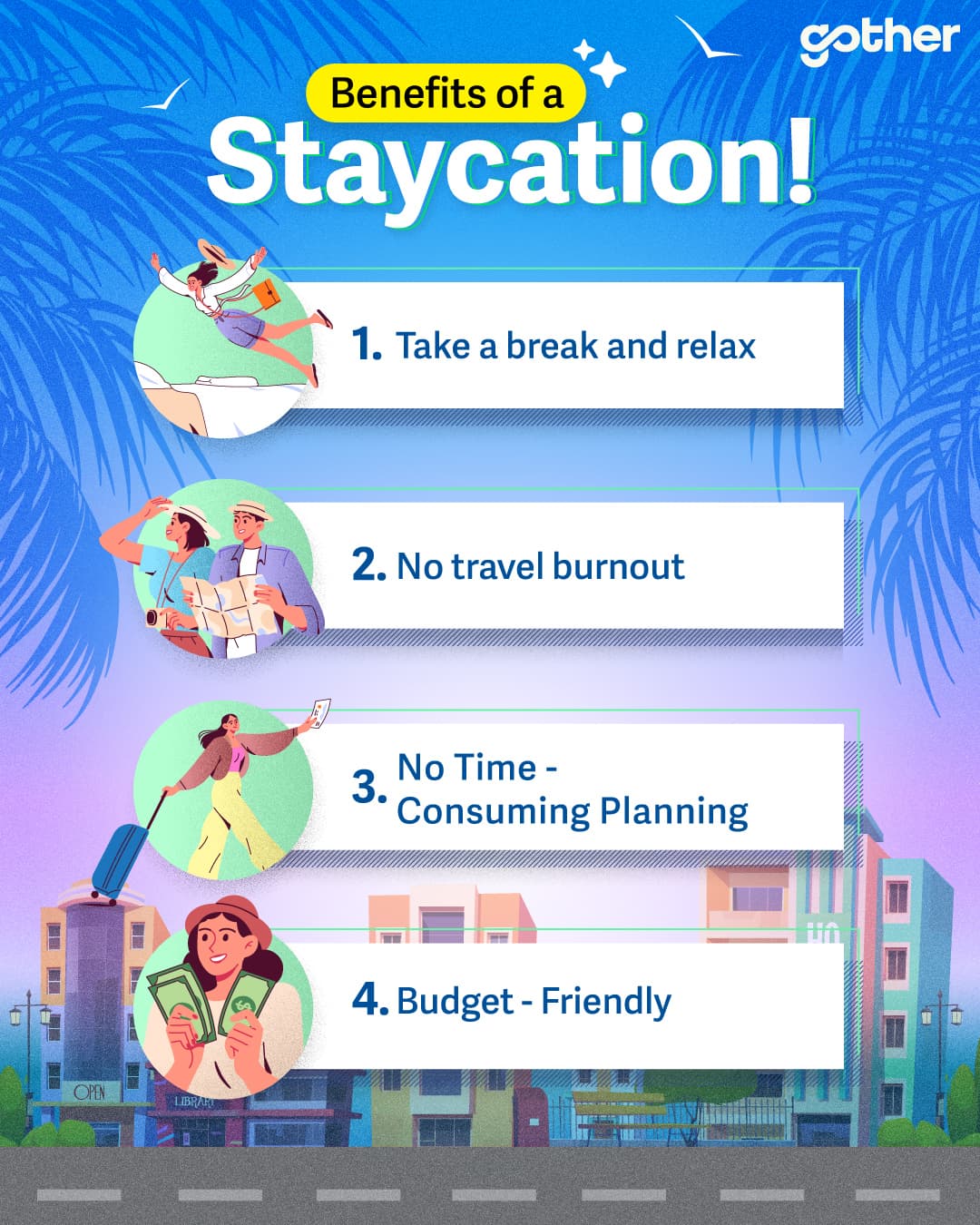 gother

Benefits of a
Staycation!

1. Take a break and relax

2. No travel burnout

3. No Time - Consuming Planning

4. Budget - Friendly

OPEN

LIBRARY